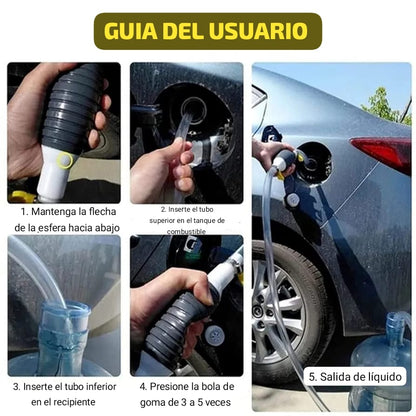 GUIA DEL USUARIO

1. Mantenga la flecha de la esfera hacia abajo

2. Inserte el tubo superior en el tanque de combustible

3. Inserte el tubo inferior en el recipiente

4. Presione la bola de goma de 3 a 5 veces

5. Salida de líquido