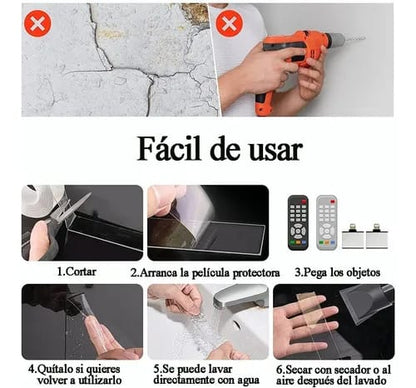 Fácil de usar

1.Cortar

2.Arranca la película protectora

3.Pega los objetos

4.Quítalo si quieres volver a utilizarlo

5.Se puede lavar directamente con agua

6.Secar con secador o al aire después del lavado