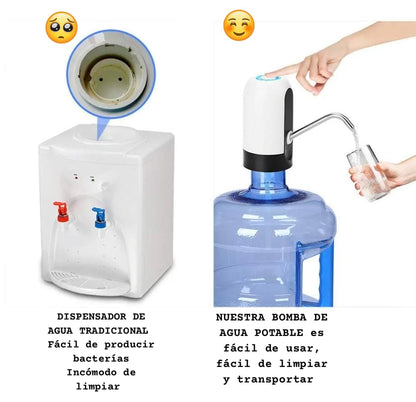 DISPENSADOR DE AGUA TRADICIONAL
Fácil de producir bacterías
Incómodo de limpiar

NUESTRA BOMBA DE AGUA POTABLE es fácil de usar, fácil de limpiar y transportar