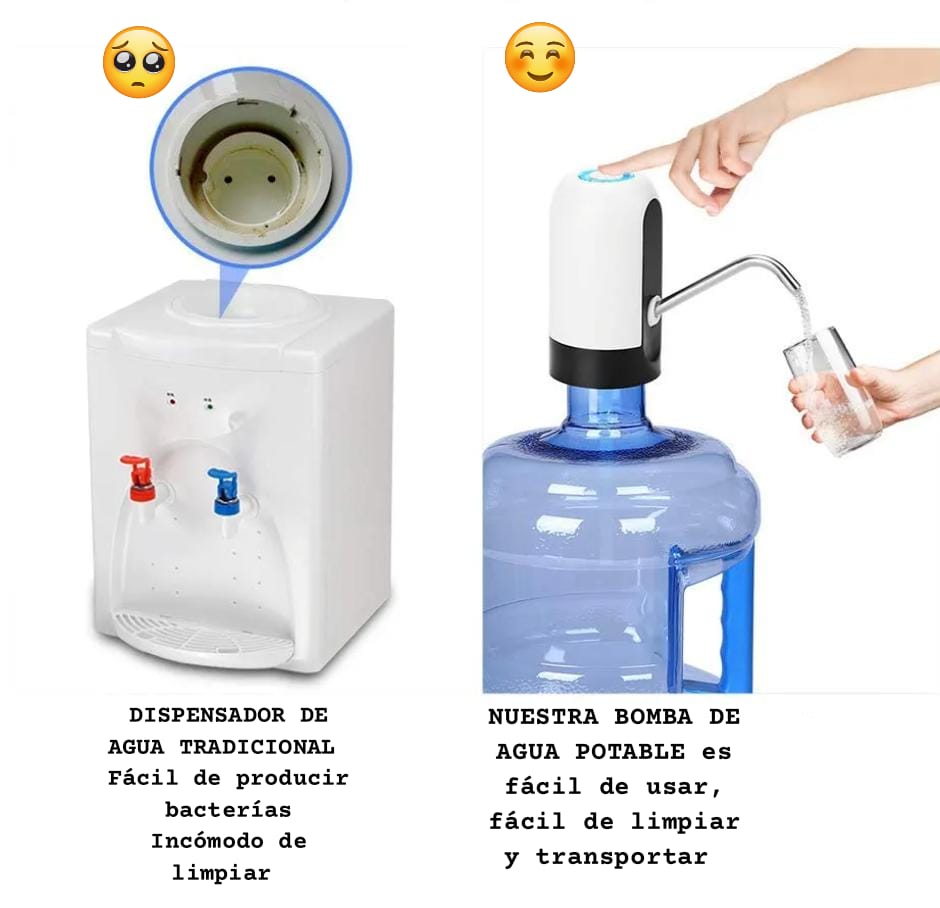 DISPENSADOR DE AGUA TRADICIONAL
Fácil de producir bacterías
Incómodo de limpiar

NUESTRA BOMBA DE AGUA POTABLE es fácil de usar, fácil de limpiar y transportar