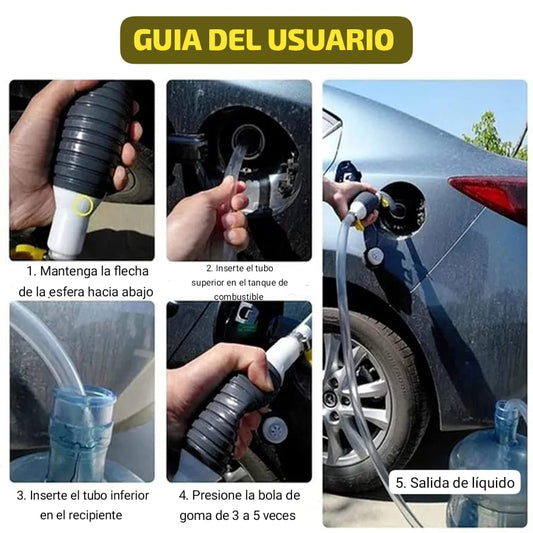 GUIA DEL USUARIO

1. Mantenga la flecha de la esfera hacia abajo

2. Inserte el tubo superior en el tanque de combustible

3. Inserte el tubo inferior en el recipiente

4. Presione la bola de goma de 3 a 5 veces

5. Salida de líquido