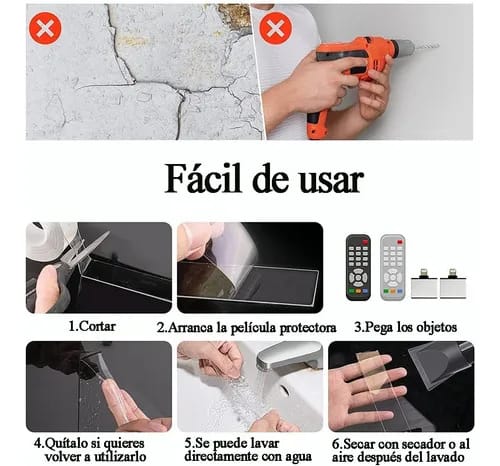 Fácil de usar

1.Cortar

2.Arranca la película protectora

3.Pega los objetos

4.Quítalo si quieres volver a utilizarlo

5.Se puede lavar directamente con agua

6.Secar con secador o al aire después del lavado